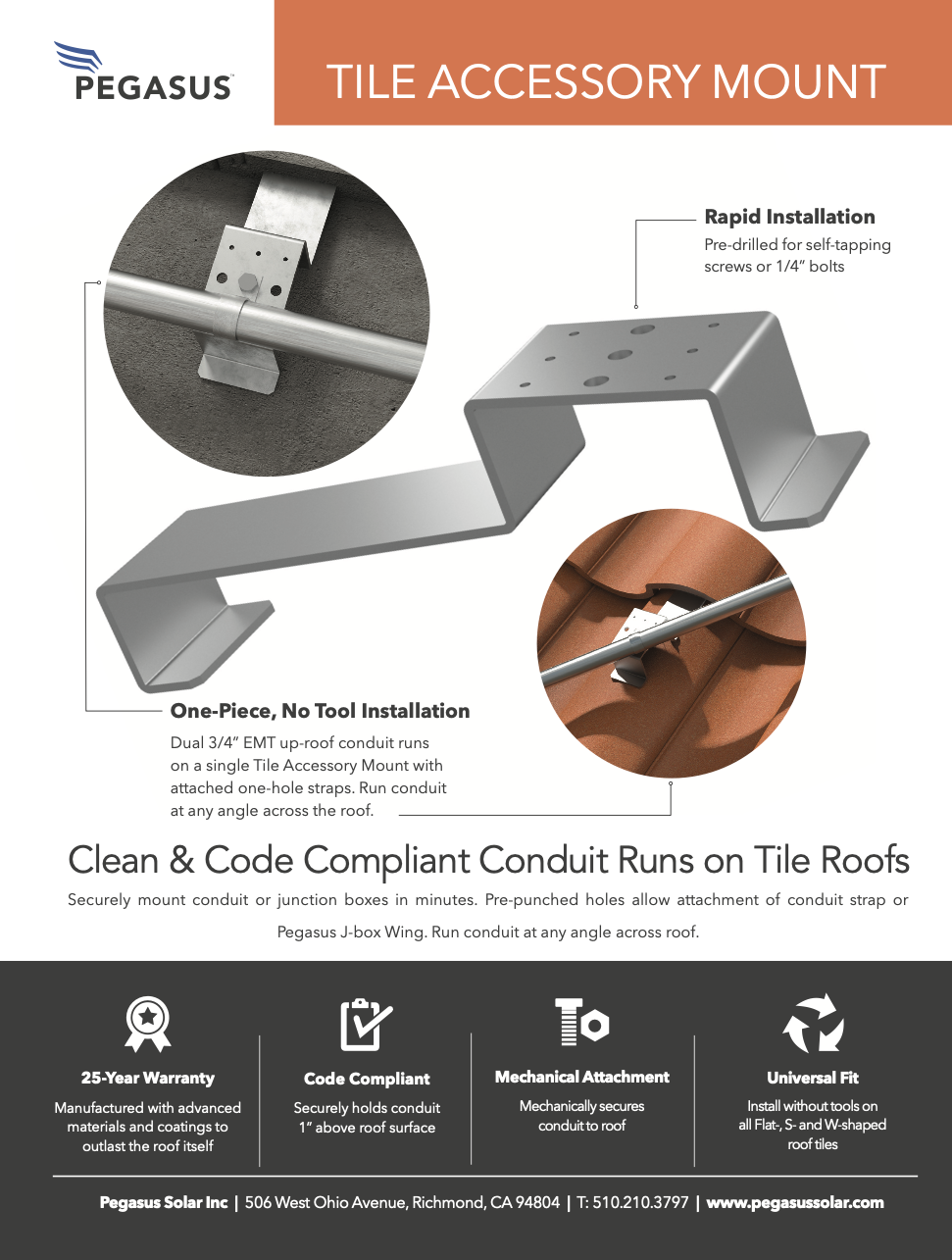 PEGASUS

TILE ACCESSORY MOUNT

Rapid Installation
Pre-drilled for self-tapping screws or 1/4" bolts

One-Piece, No Tool Installation
Dual 3/4" EMT up-roof conduit runs on a single Tile Accessory Mount with attached one-hole straps. Run conduit at any angle across the roof.

Clean & Code Compliant Conduit Runs on Tile Roofs
Securely mount conduit or junction boxes in minutes. Pre-punched holes allow attachment of conduit strap or Pegasus J-box Wing. Run conduit at any angle across roof.

25-Year Warranty
Manufactured with advanced materials and coatings to outlast the roof itself

Code Compliant
Securely holds conduit 1" above roof surface

Mechanical Attachment
Mechanically secures conduit to roof

Universal Fit
Install without tools on all Flat-, S- and W-shaped roof tiles

Pegasus Solar Inc | 506 West Ohio Avenue, Richmond, CA 94804 | T: 510.210.3797 | www.pegasussolar.com