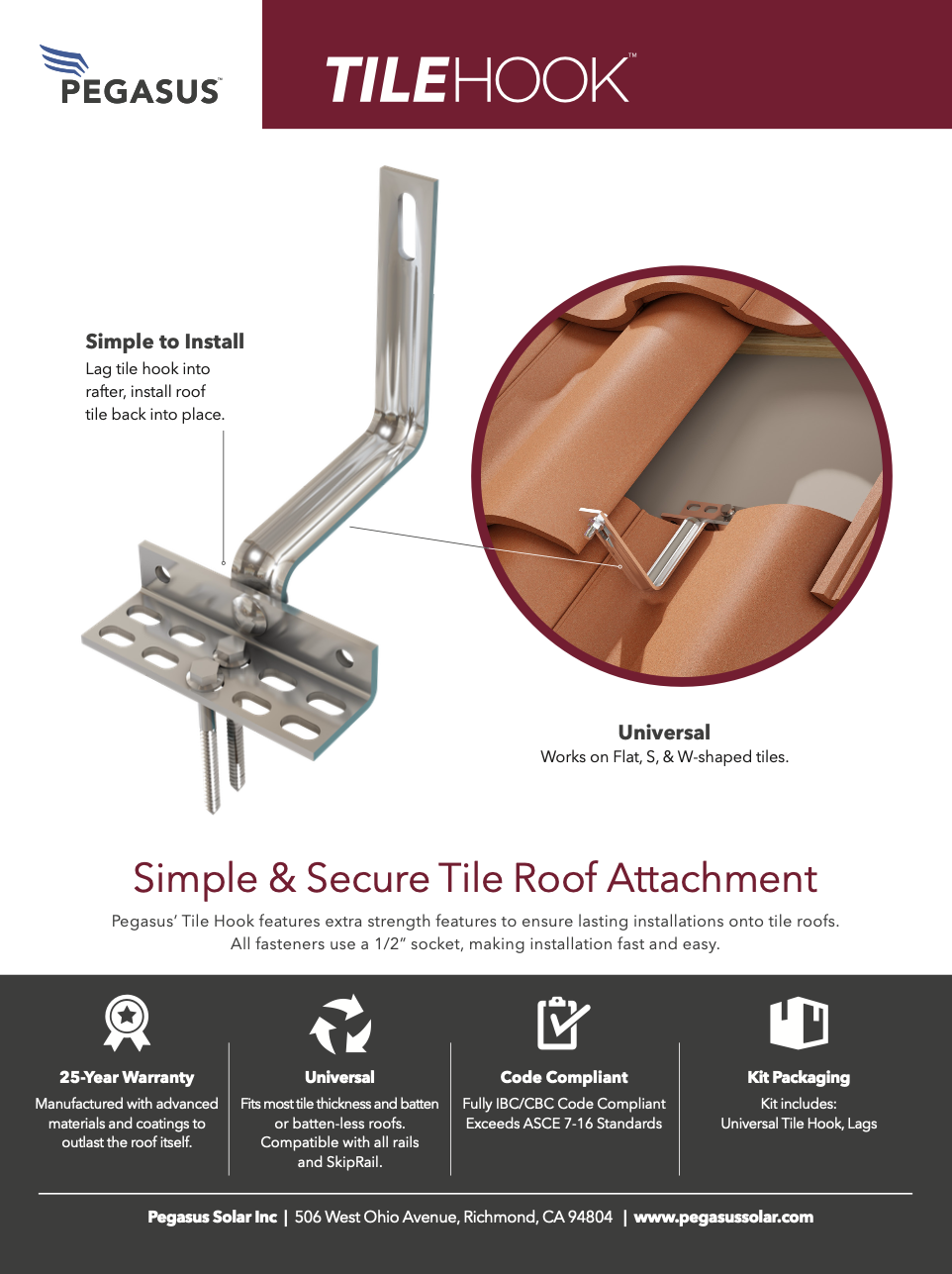 PEGASUS™

TILEHOOK™

Simple to Install
Lag tile hook into rafter, install roof tile back into place.

Universal
Works on Flat, S, & W-shaped tiles.

Simple & Secure Tile Roof Attachment

Pegasus' Tile Hook features extra strength features to ensure lasting installations onto tile roofs. All fasteners use a 1/2" socket, making installation fast and easy.

25-Year Warranty
Manufactured with advanced materials and coatings to outlast the roof itself.

Universal
Fits most tile thickness and batten or batten-less roofs. Compatible with all rails and SkipRail.

Code Compliant
Fully IBC/CBC Code Compliant Exceeds ASCE 7-16 Standards

Kit Packaging
Kit includes: Universal Tile Hook, Lags

Pegasus Solar Inc | 506 West Ohio Avenue, Richmond, CA 94804 | www.pegasussolar.com